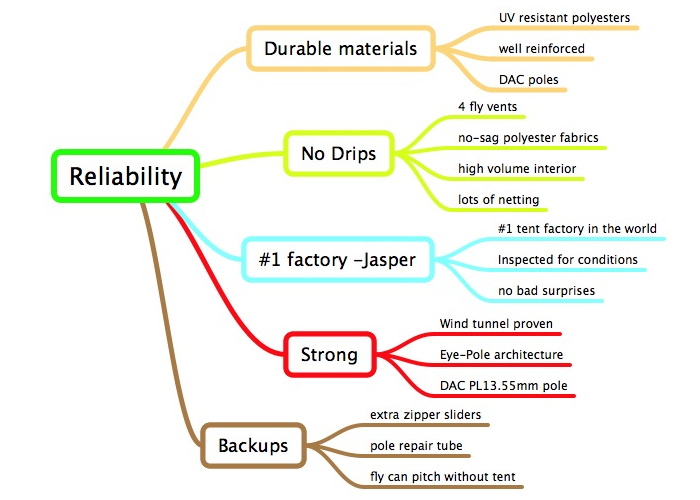 Reliability

Durable materials
UV resistant polyesters
well reinforced
DAC poles

No Drips
4 fly vents
no-sag polyester fabrics
high volume interior
lots of netting

#1 factory -Jasper
#1 tent factory in the world
Inspected for conditions
no bad surprises

Strong
Wind tunnel proven
Eye-Pole architecture
DAC PL13.55mm pole

Backups
extra zipper sliders
pole repair tube
fly can pitch without tent